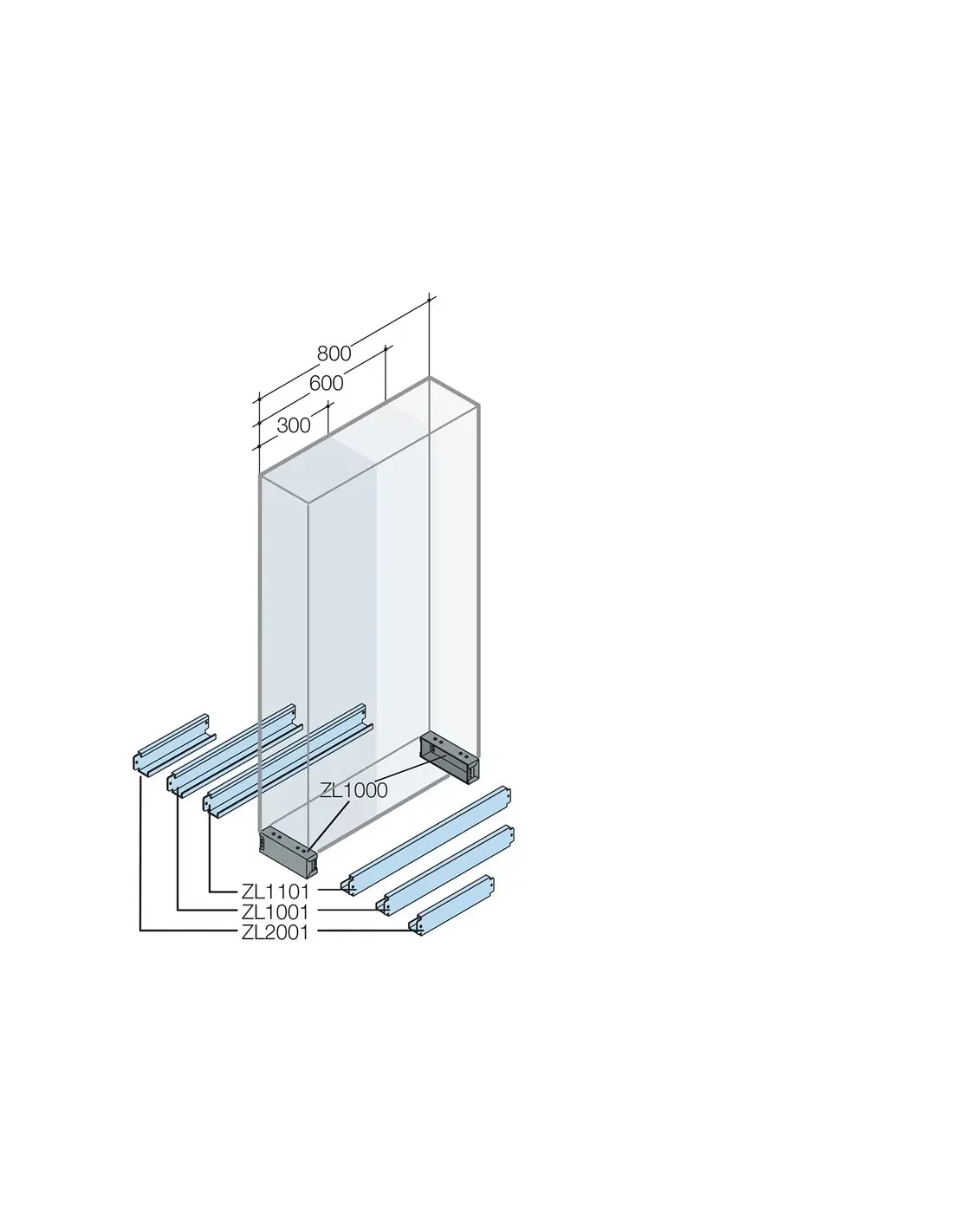 800
600
300
ZL1000
ZL1101
ZL1001
ZL2001